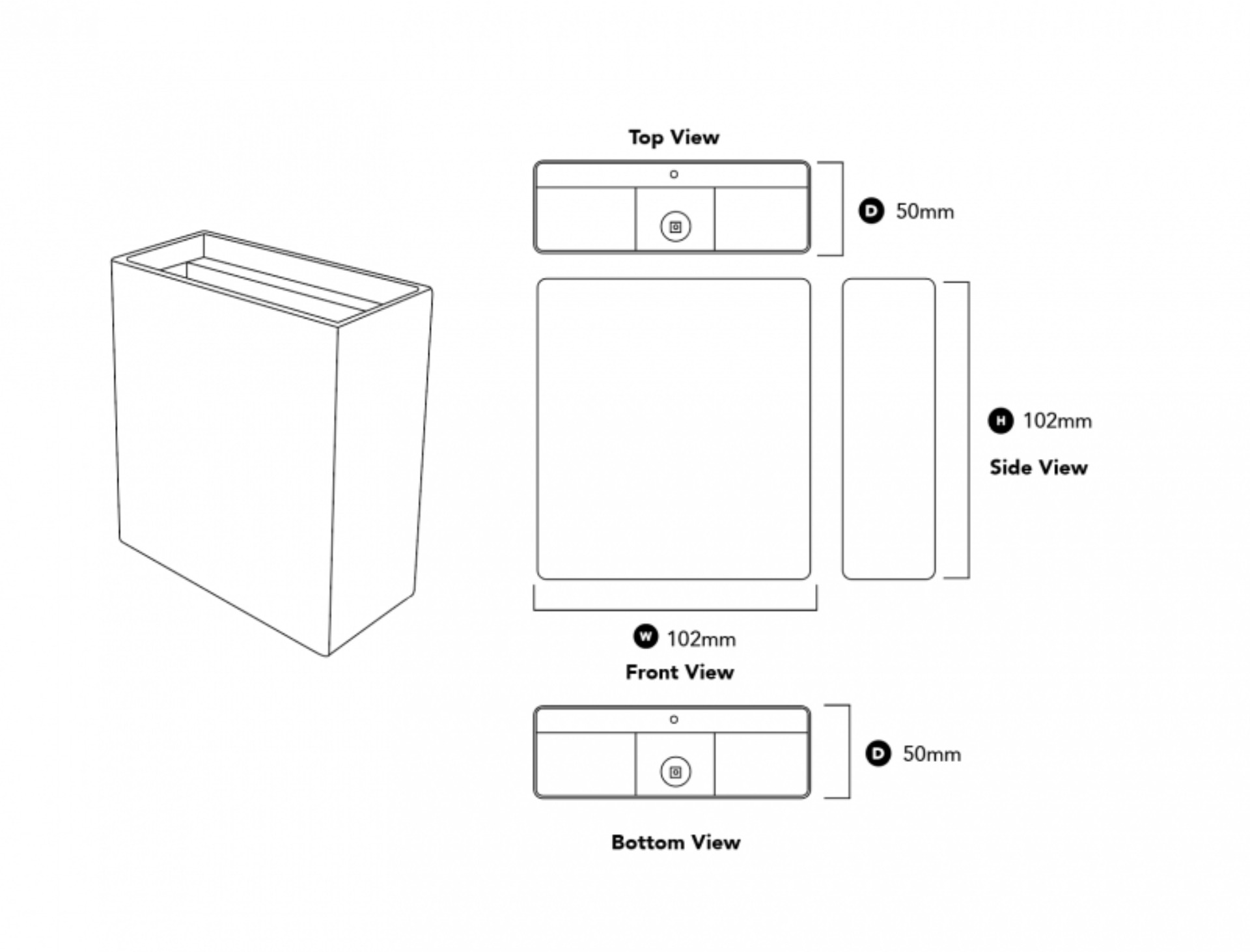 Top View

D 50mm

H 102mm

Side View

W 102mm

Front View

D 50mm

Bottom View